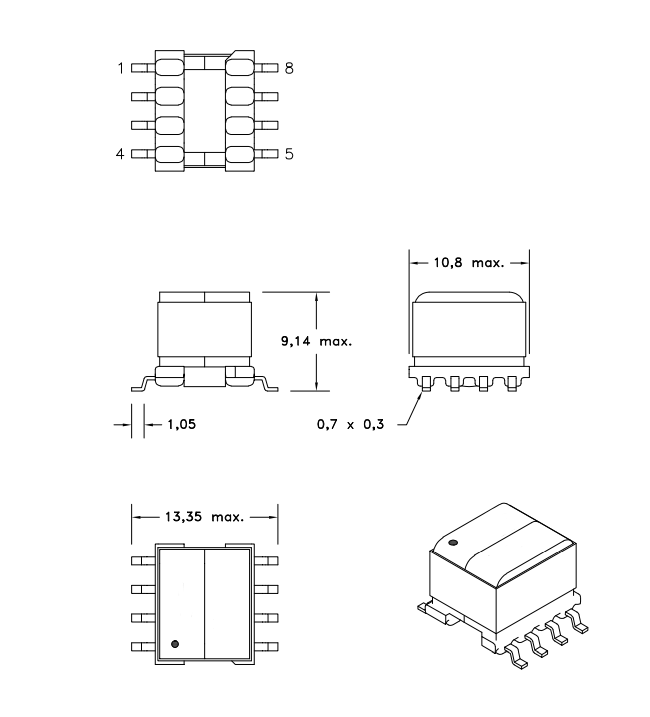 1
8
4
5

10,8 max.

9,14 max.

1,05

0,7 x 0,3

13,35 max.